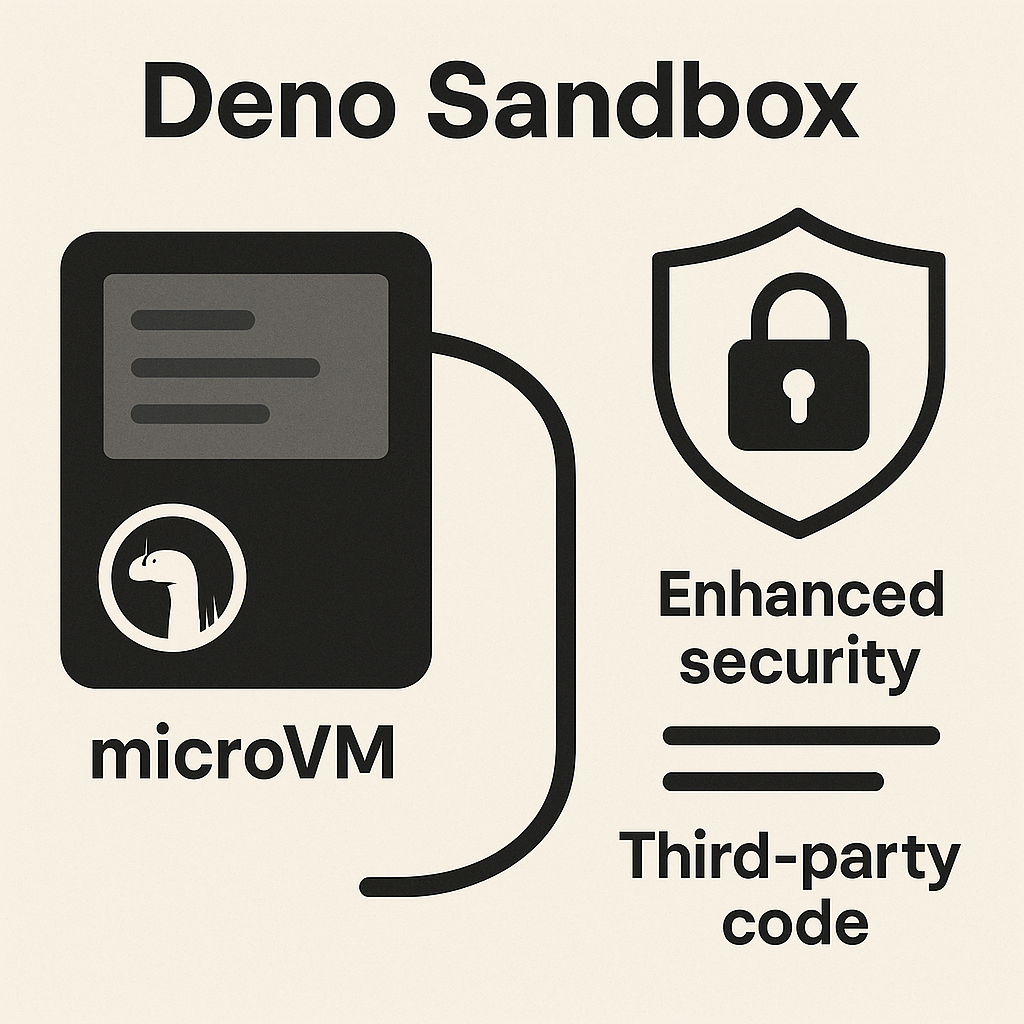 Deno Sandbox

microVM

Enhanced security

Third-party code